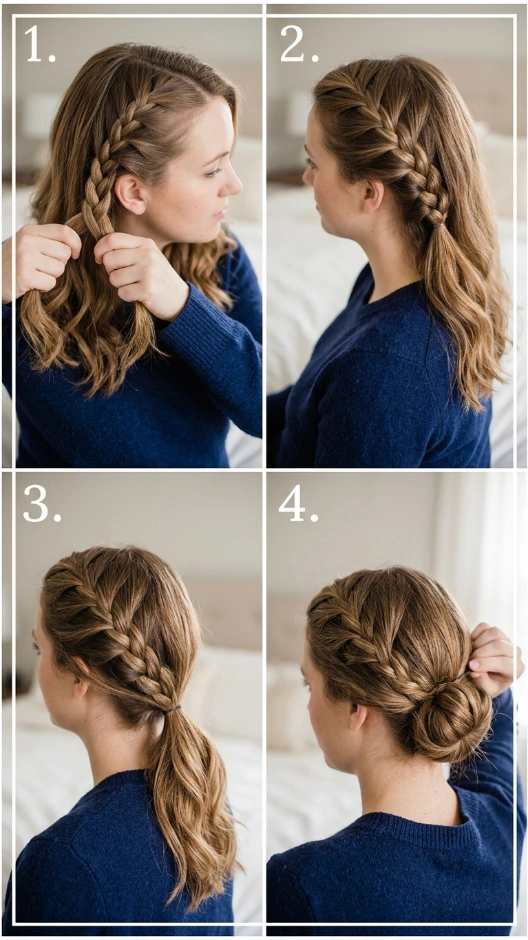 1.

2.

3.

4.